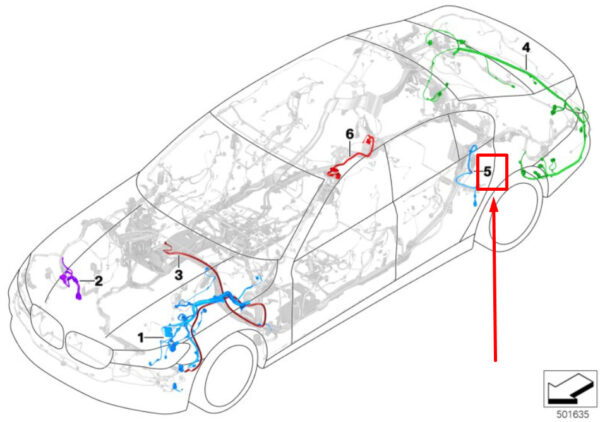 4
6
5
3
2
1
501635