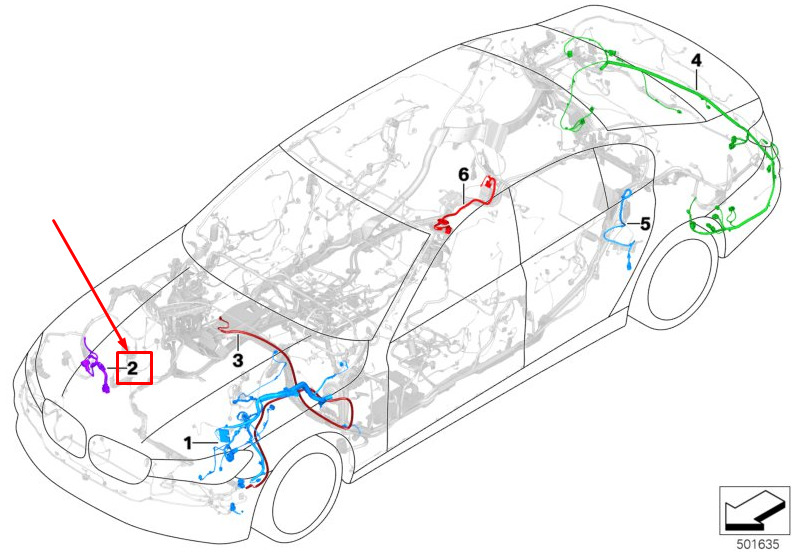 4
6
5
2
3
1
501635