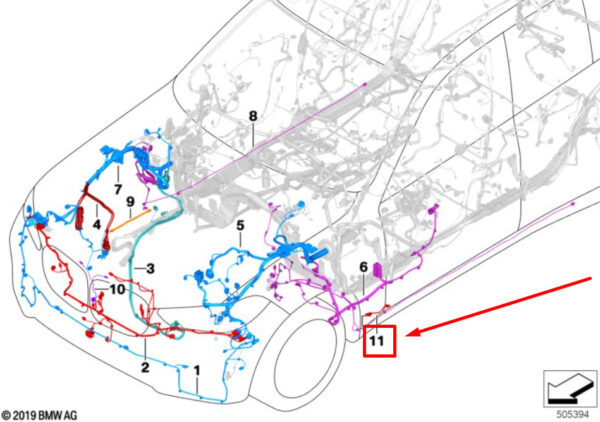 8
7
9
4
5
3
6
10
11
2
1
© 2019 BMW AG
505394