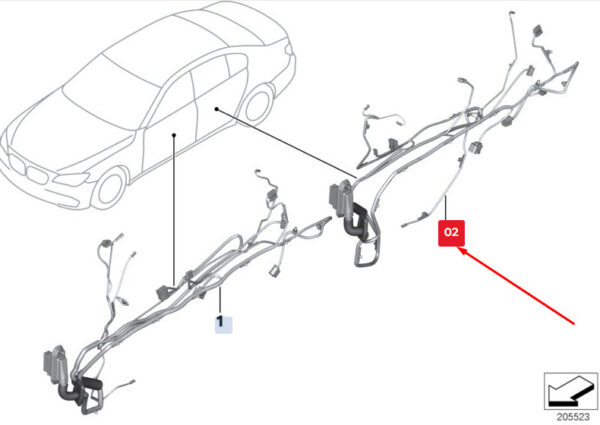 02

1

205523