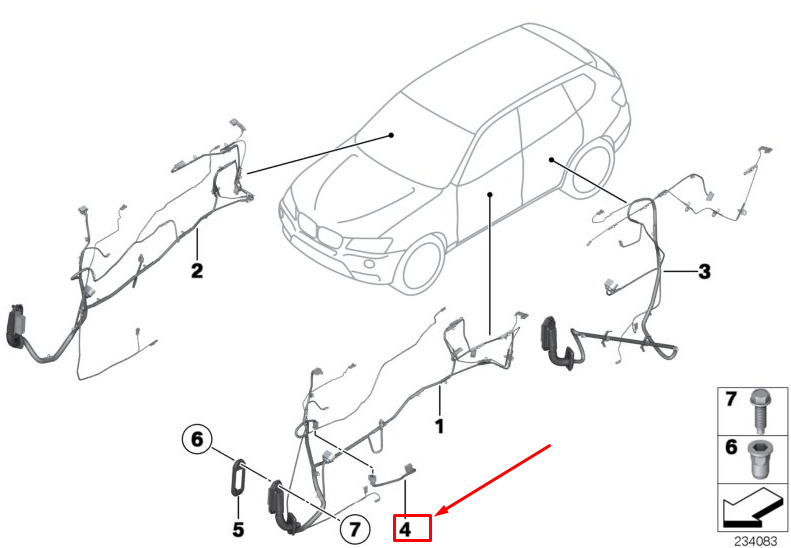 2
3
1
6
5
7
4
7
6
234083