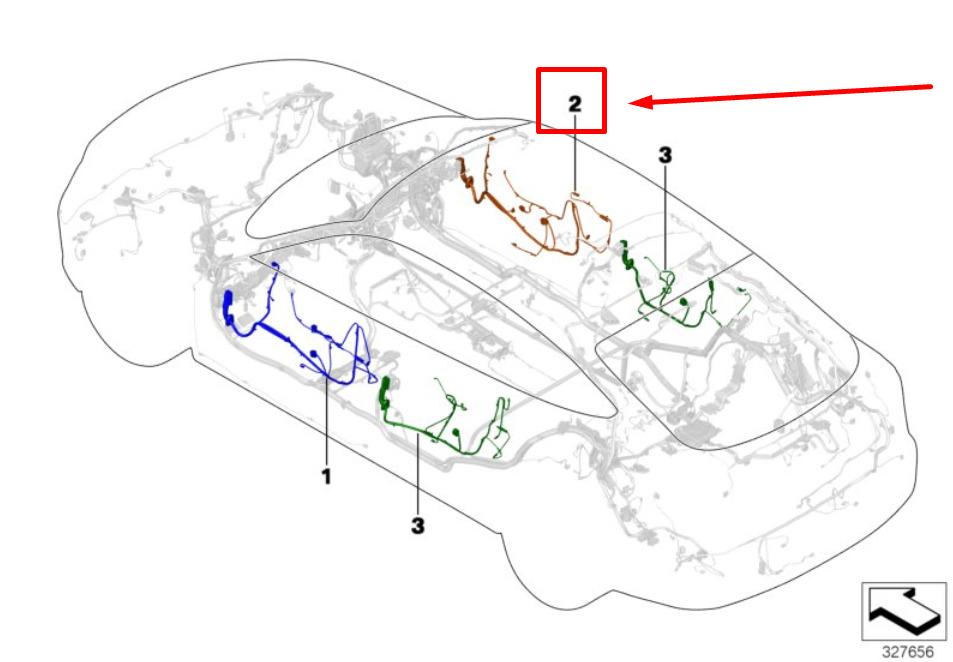 2
3
1
3
327656