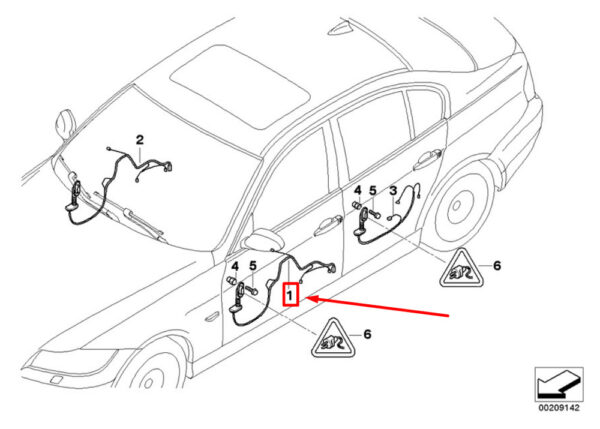 2
4
5
3
6
4
5
1
6
00209142