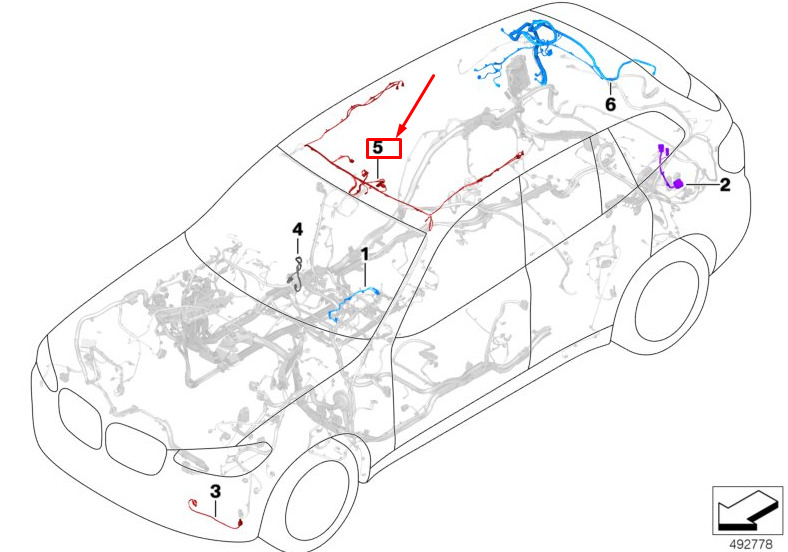 6
5
2
4
1
3
492778