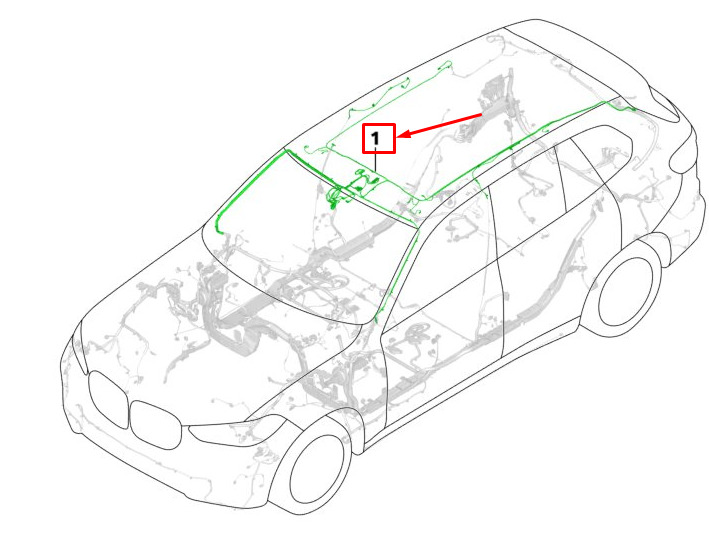 1