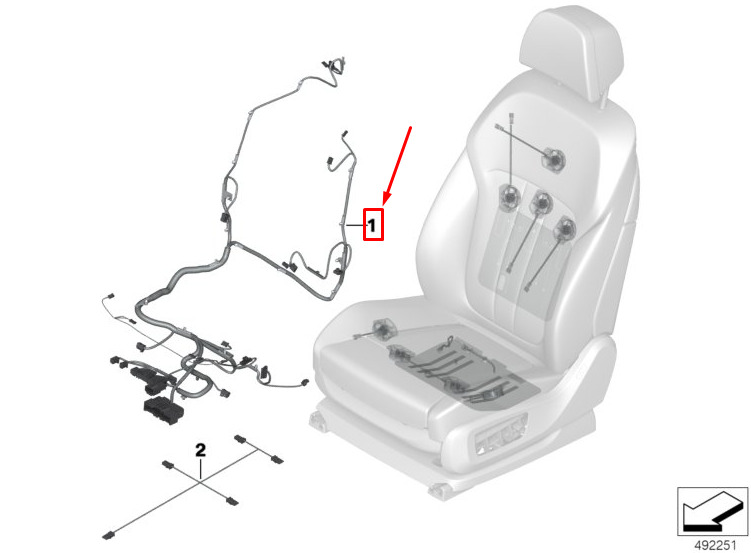 1
2
492251