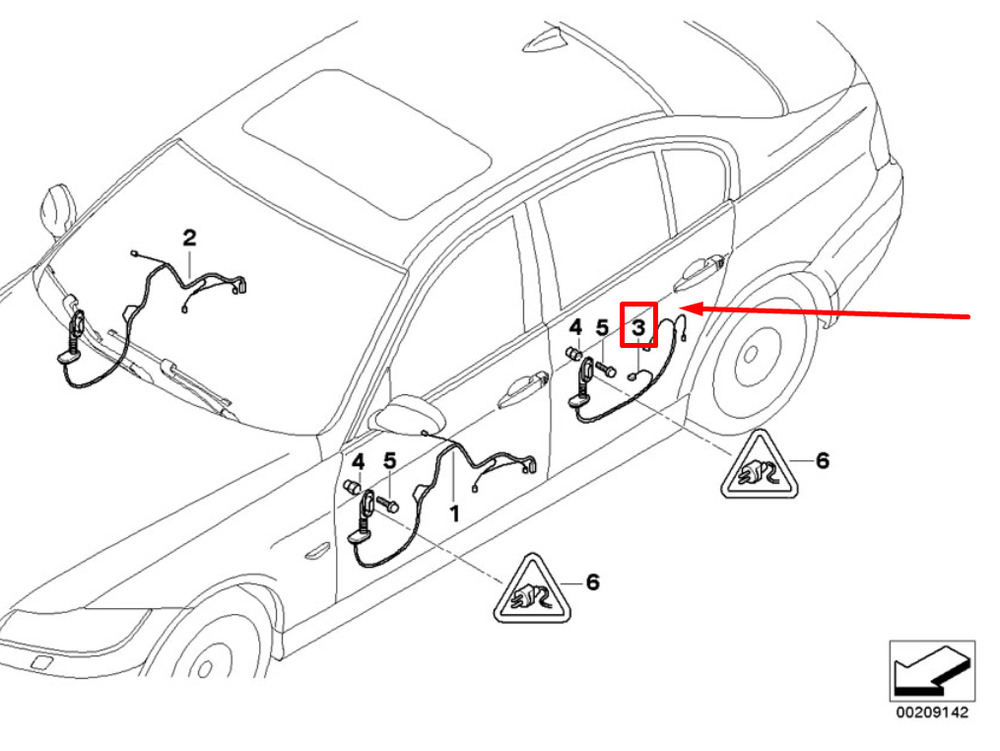 2

4 5 3

4 5

1

6

6

00209142