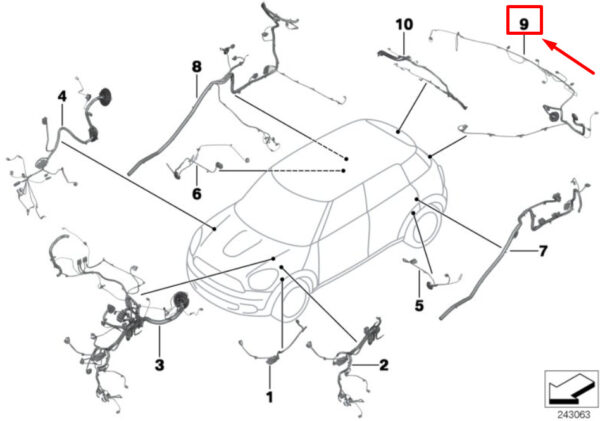 10
9
8
4
6
7
5
3
2
1
243063