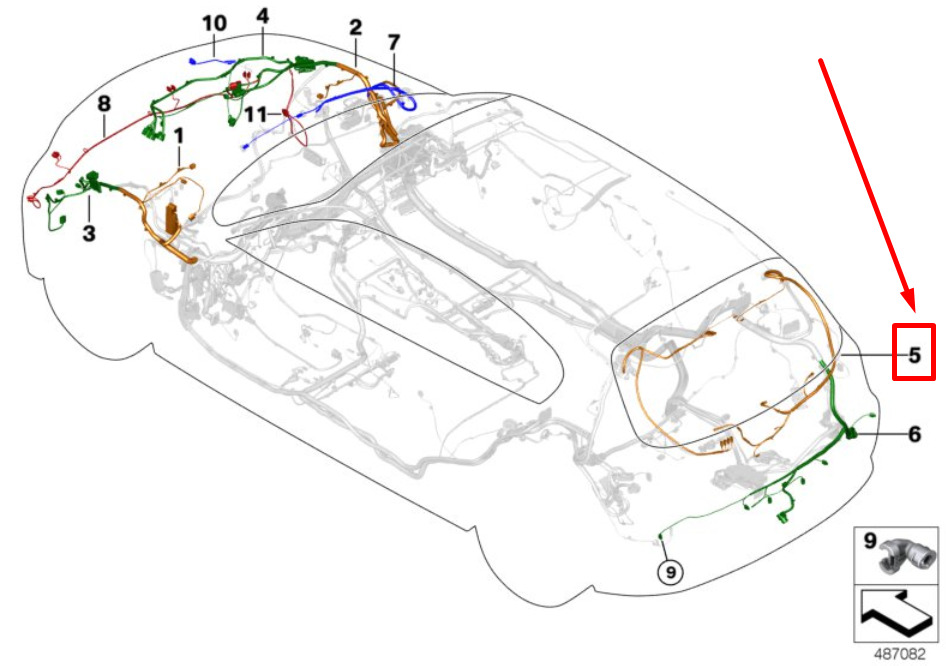 10
4
2
7
8
11
1
3
5
6
9
9
487082