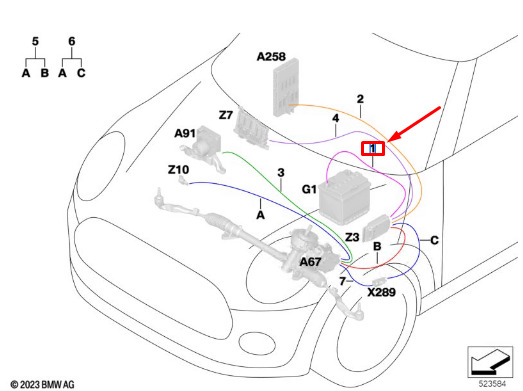 5
A B
6
A C
A258
2
Z7
4
A91
1
Z10
3
G1
A
Z3
C
B
A67
7
X289
© 2023 BMW AG
523584