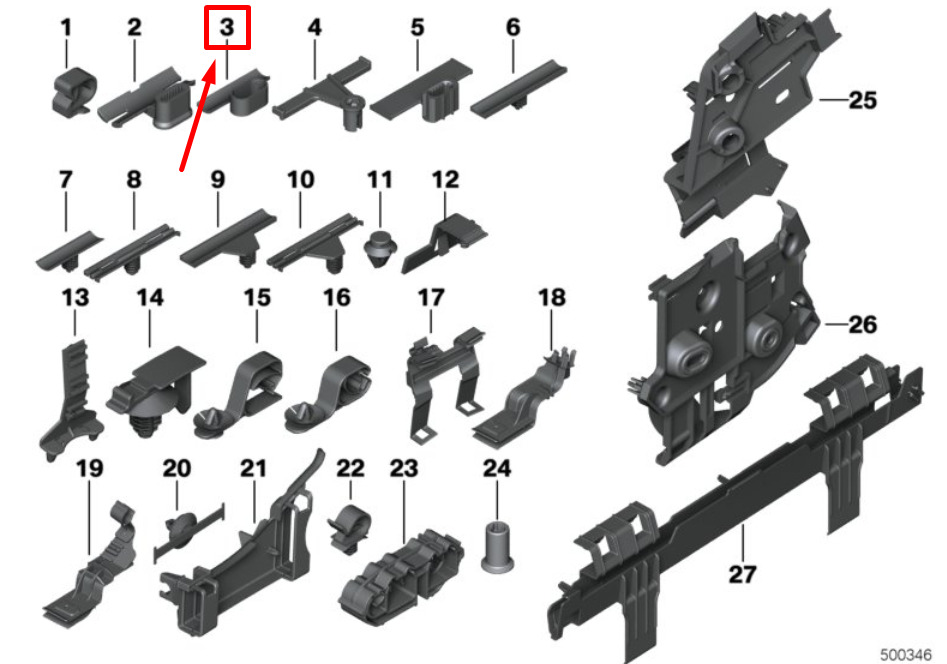 1 2 3 4 5 6

25

7 8 9 10 11 12

13 14 15 16 17 18

26

19 20 21 22 23 24

27

500346