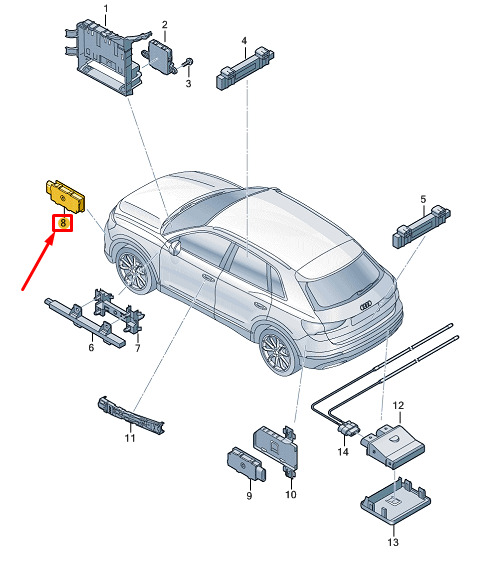 1
2
3
4
8
5
6
7
11
12
14
9
10
13