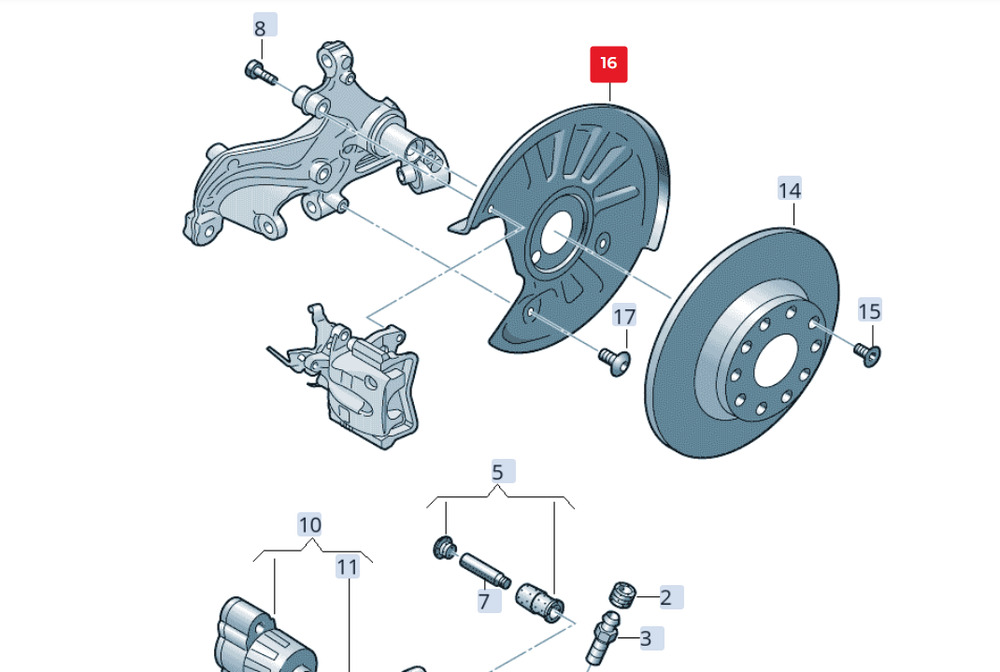 8
16
14
17
15
5
10
11
7
2
3