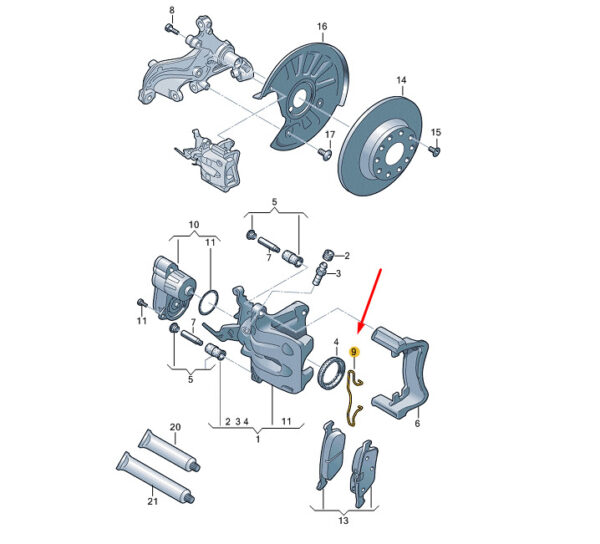 8
16
14
17
15
5
10
11
7
2
3
11
7
4
9
5
6
2 3 4
11
1
20
21
13