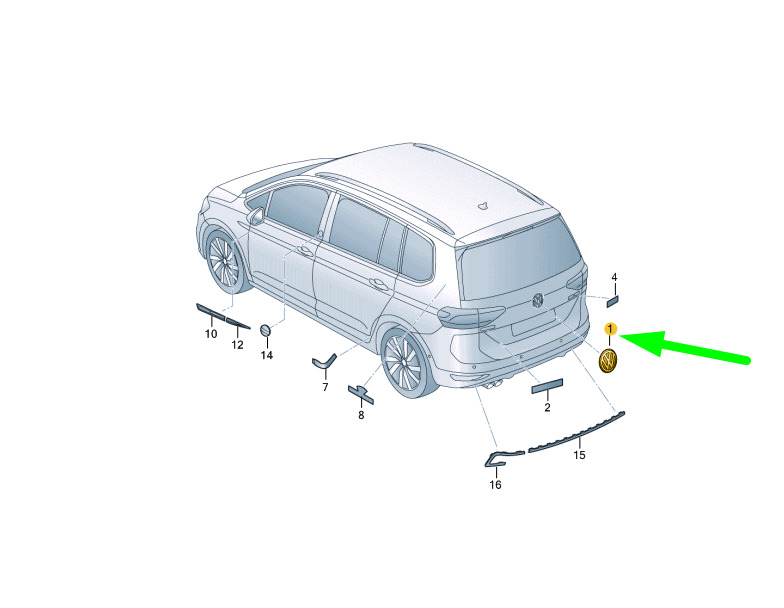 4
1
10
12
14
7
8
2
15
16