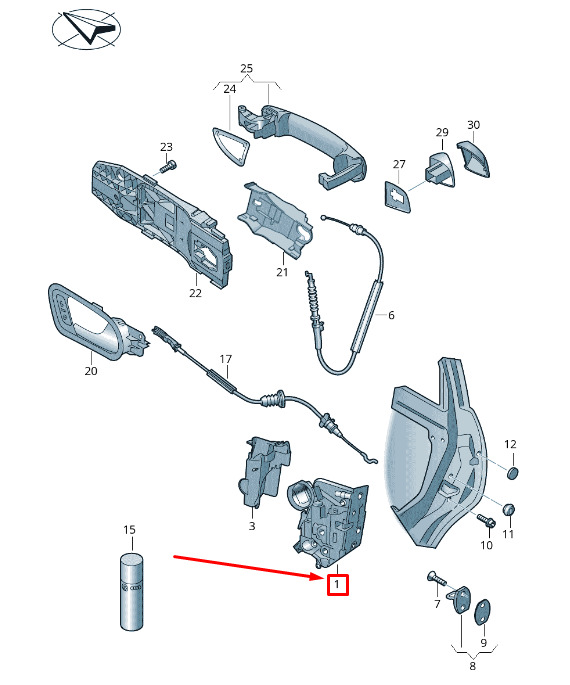 25
24
23
29
30
27
21
22
6
20
17
12
3
11
10
15
1
7
9
8