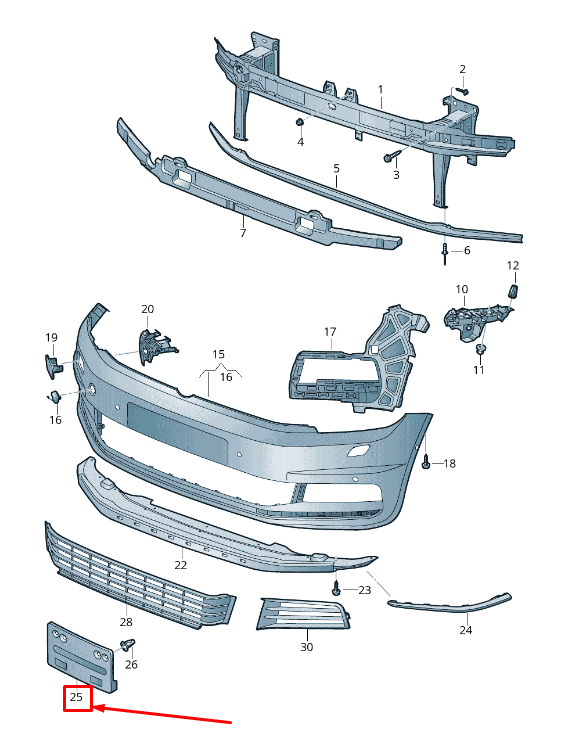 2
1
4
3
5
7
6
12
10
11
20
19
17
15
16
16
18
22
23
24
28
30
26
25