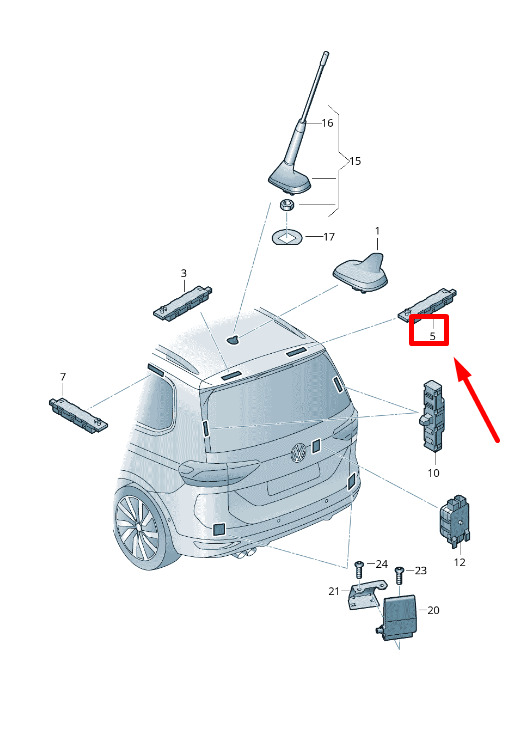 16
15
17
1
3
5
7
10
12
24
23
21
20