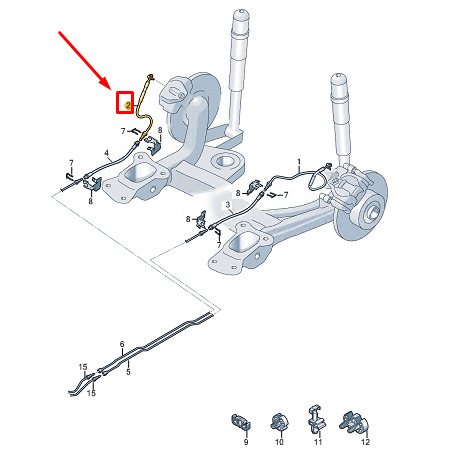 2
7
8
4
7
8
1
8
7
3
8
7
6
5
15
15
9
10
11
12