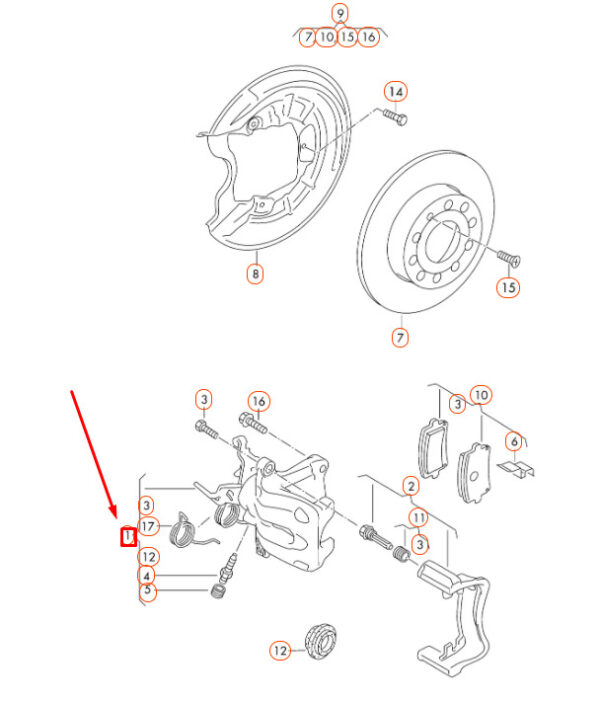 9
7 10 15 16
14
8
15
7
3
16
3 10
6
2
11
3
3
17
1
12
4
5
12