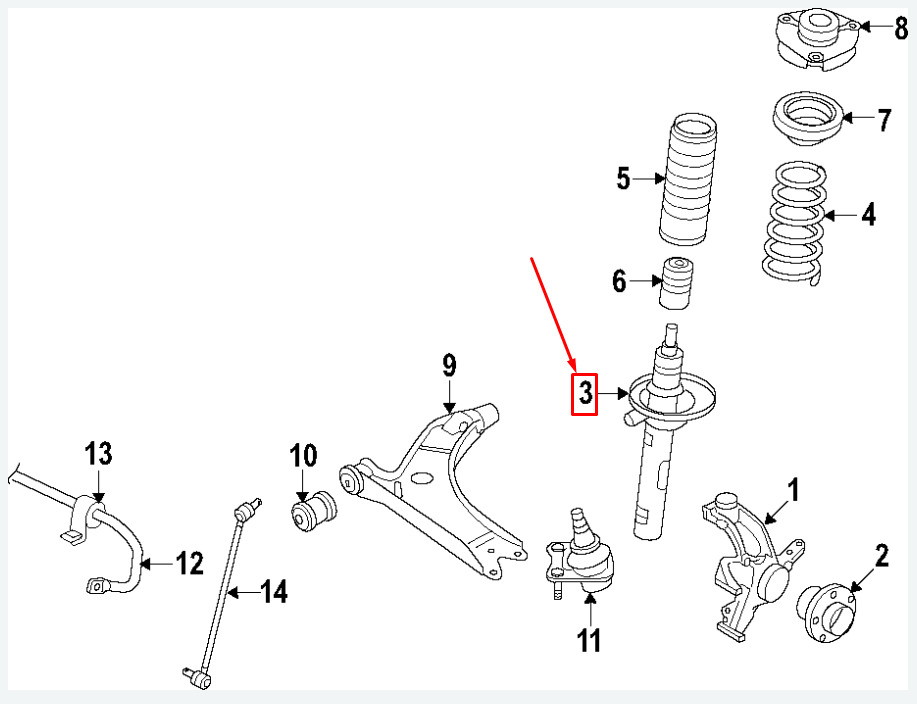 8
7
5
4
6
9
3
13
10
1
12
14
2
11