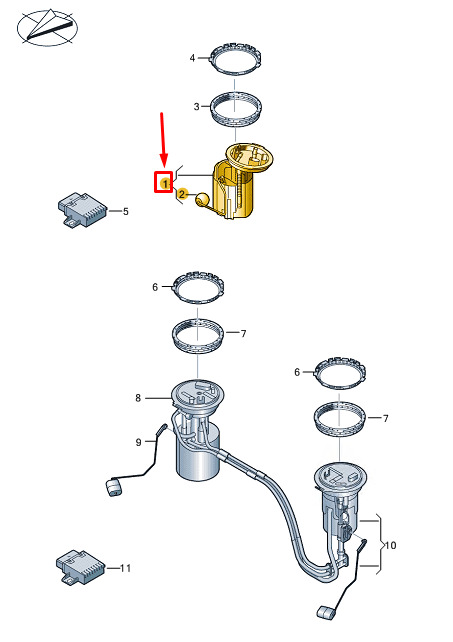 4
3
1
2
5
6
7
8
9
6
7
10
11