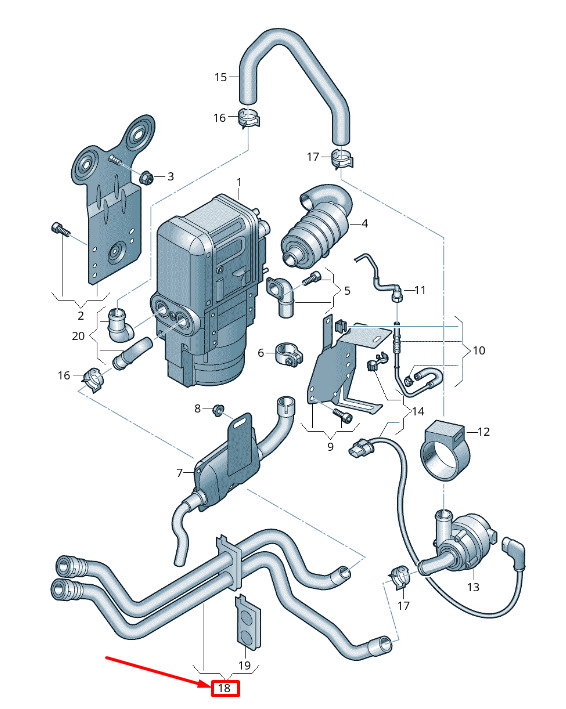 15
16
17
3
1
4
5
11
2
20
6
10
16
8
9
14
12
7
13
17
19
18