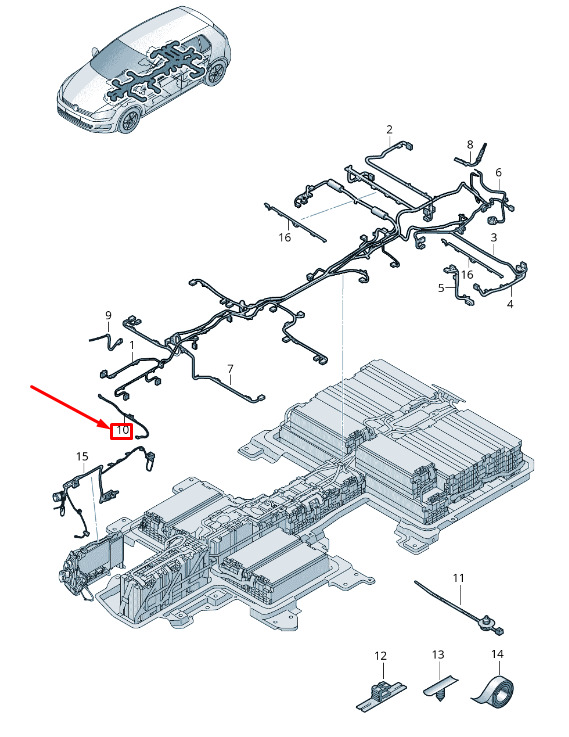 2
8
6
16
3
16
5
4
9
1
7
10
15
11
12
13
14