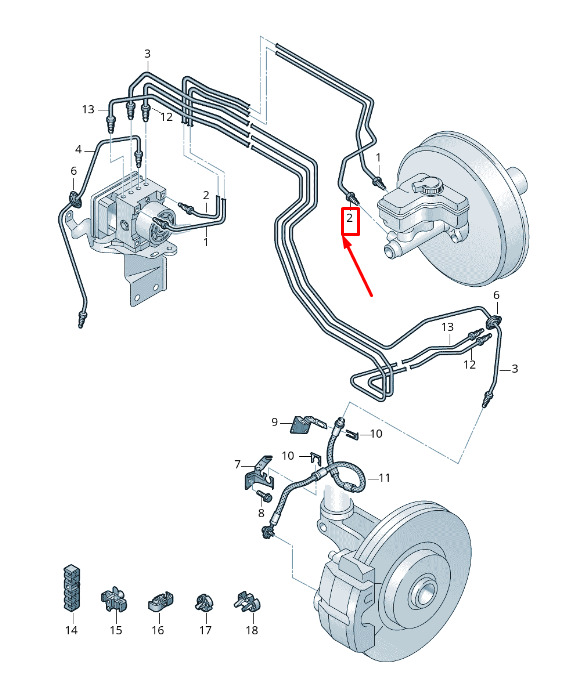 3
13
12
4
6
2
1
1
2
6
13
12
3
9
10
10
7
11
8
14
15
16
17
18