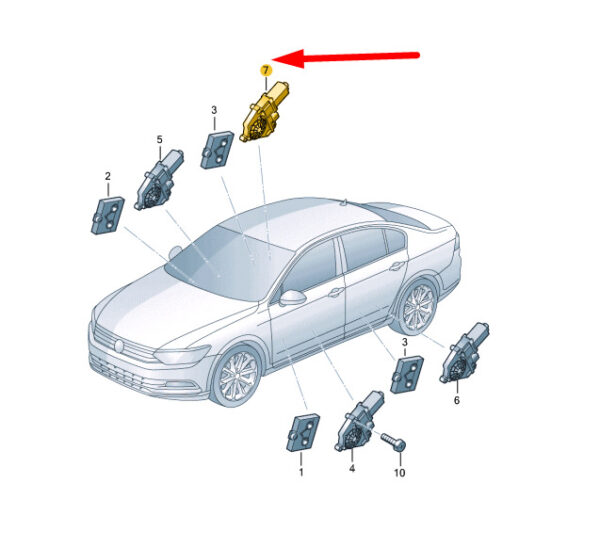 7
3
5
2
3
6
1
4
10