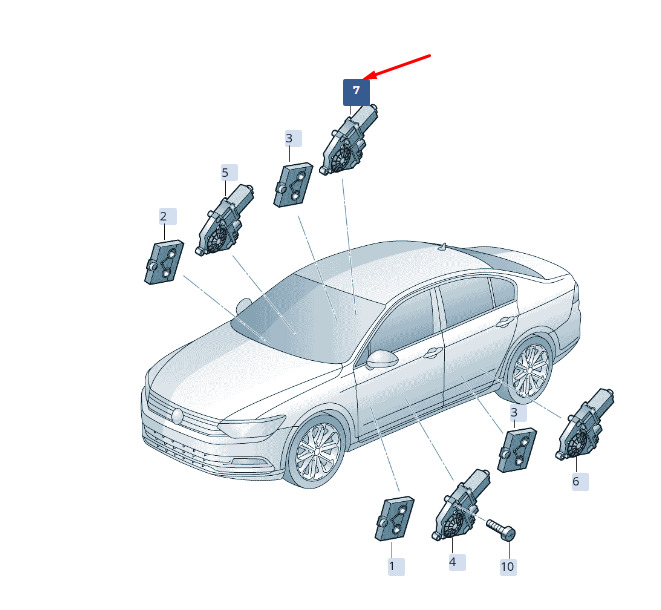 7
3
5
2
3
6
1
4
10