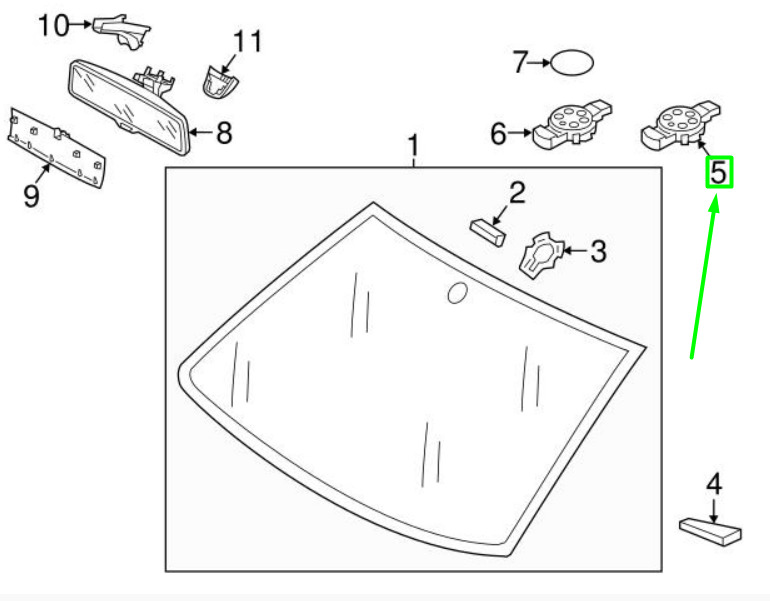 10
11
7
8
6
5
9
1
2
3
4