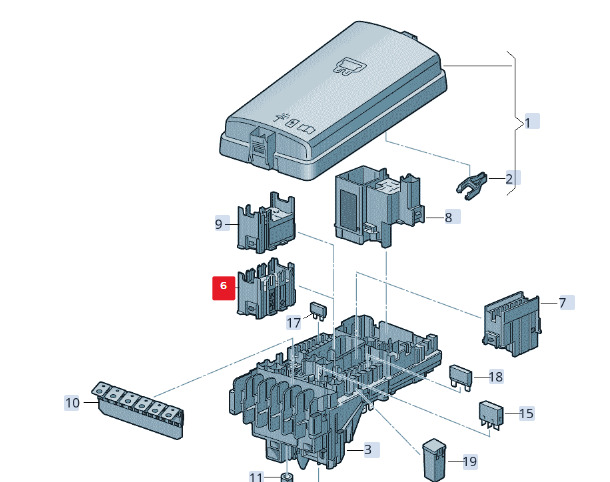 1
2
9
8
6
7
17
18
10
15
3
19
11