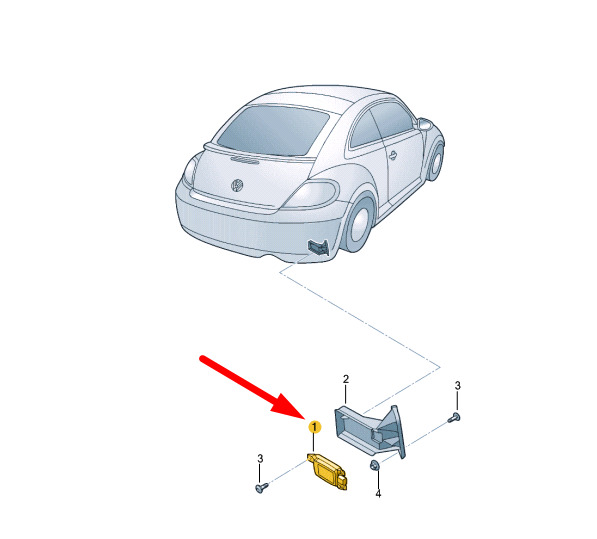 2
3
1
3
4