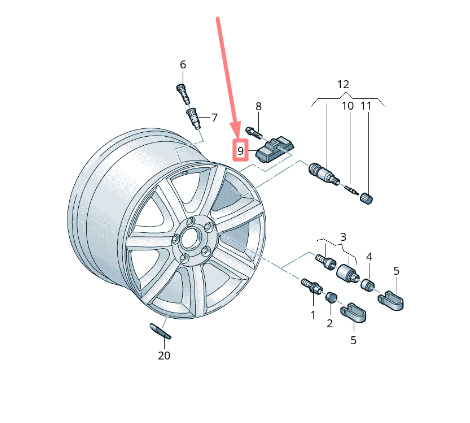 6
7
8
9
12
10
11
3
4
5
1
2
5
20