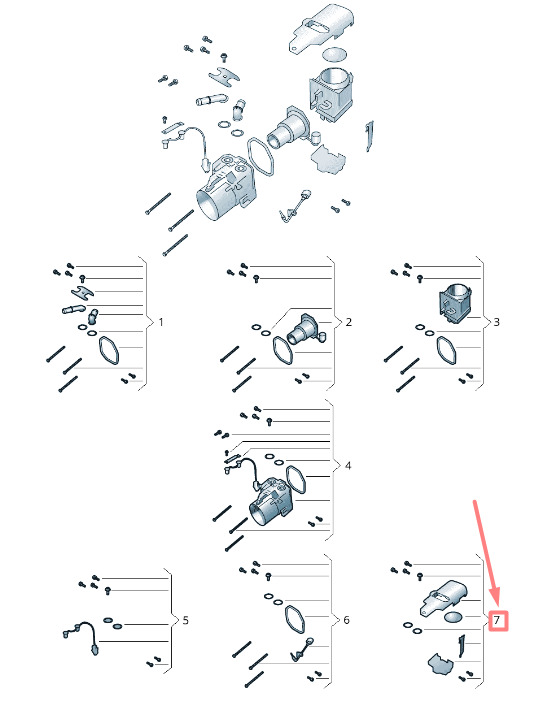 1
2
3
4
5
6
7