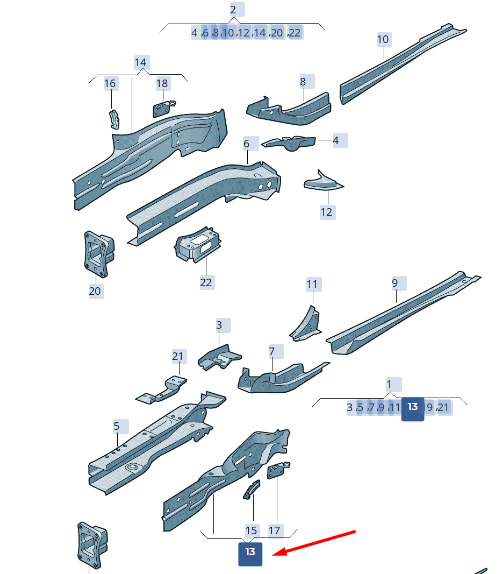 2
4 ,6 ,8 ,10 ,12 ,14 ,20 ,22

10

14

16

18

8

4

6

12

20

22

11

9

3

21

7

1
3 ,5 ,7 ,9 ,11 13 9 ,21

5

15

17

13