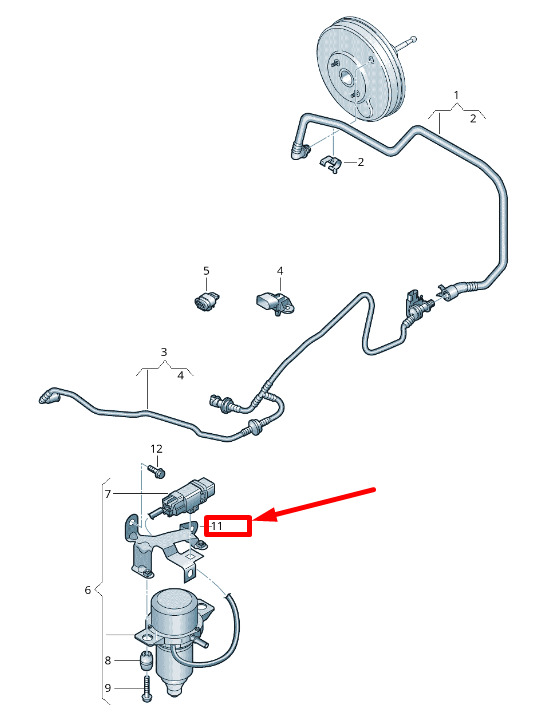 1
2
2
5
4
3
4
12
7
11
6
8
9