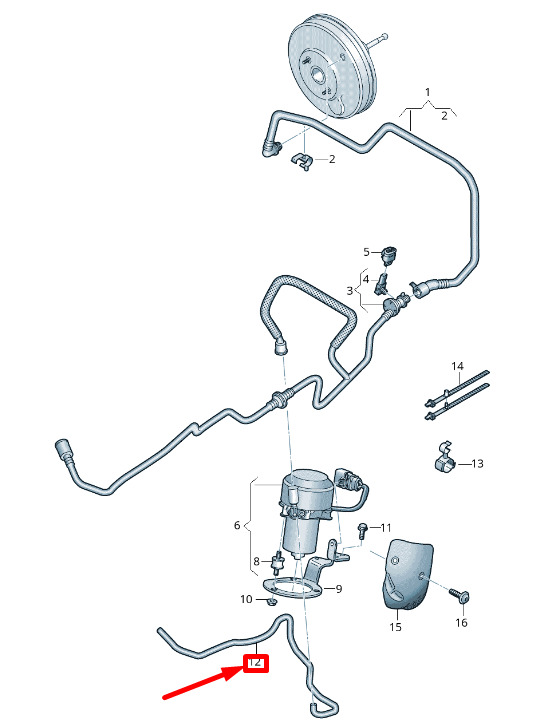 1
2
2
5
4
3
14
13
6
11
8
9
10
15
16
12