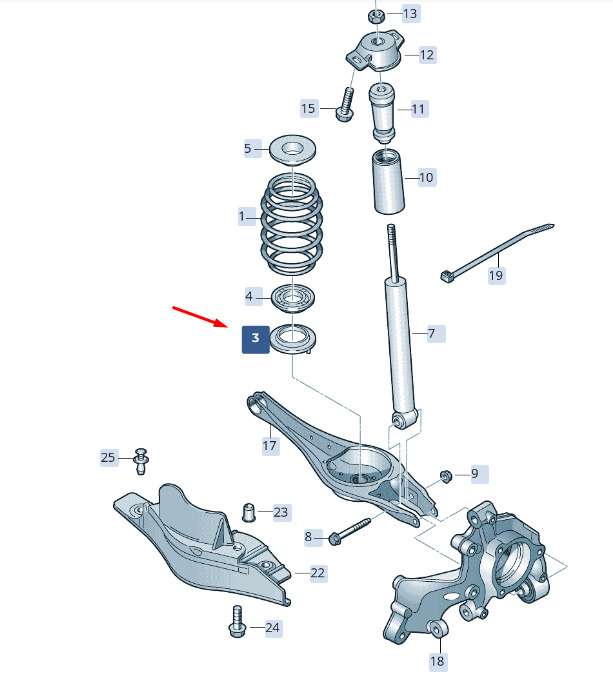 13
12
15
11
5
10
1
19
4
3
7
17
25
9
23
8
22
24
18