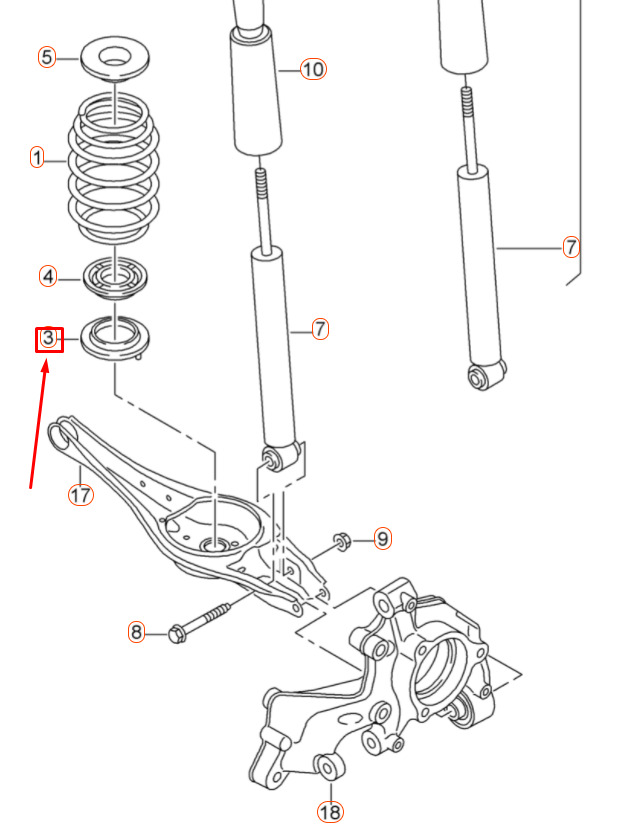 5
10
1
7
4
7
3
17
9
8
18