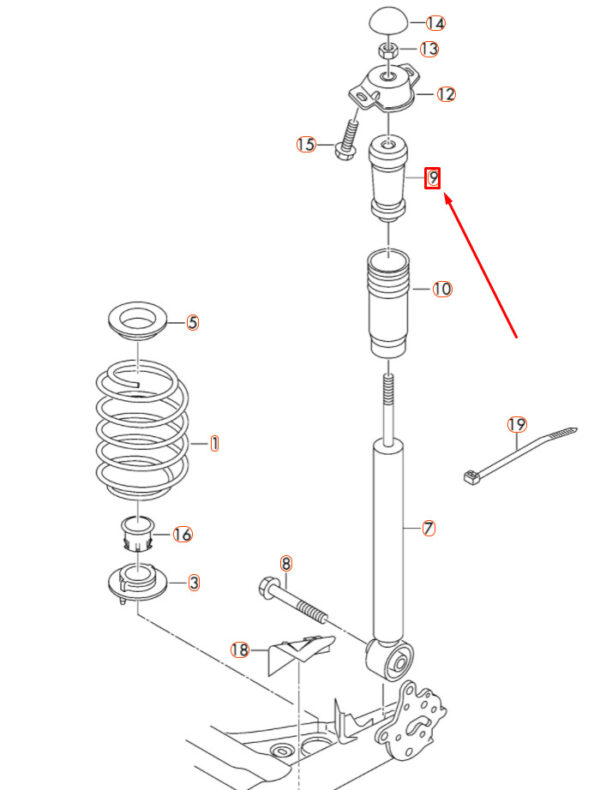 14
13
12
15
9
10
5
1
19
16
7
3
8
18