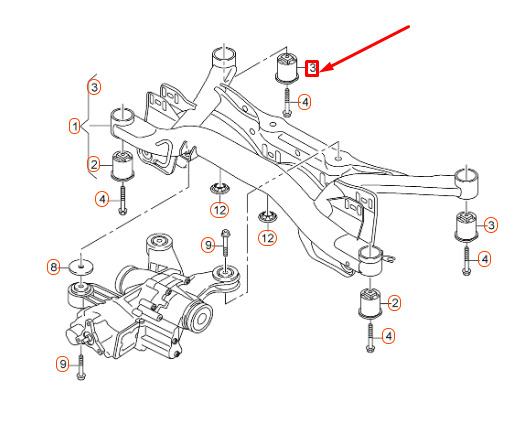 3
3
4
1
2
4
12
12
3
4
9
8
2
4
9