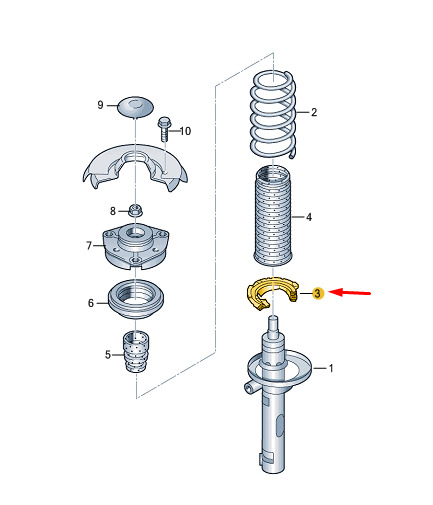 9
10
8
7
6
5
2
4
3
1