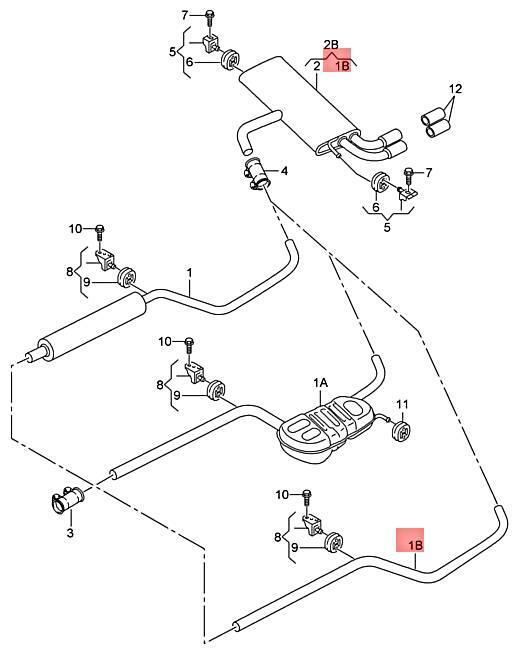 7
5
6
2B
2
1B
12
4
7
6
5
10
8
9
1
10
8
9
1A
11
3
10
8
9
1B