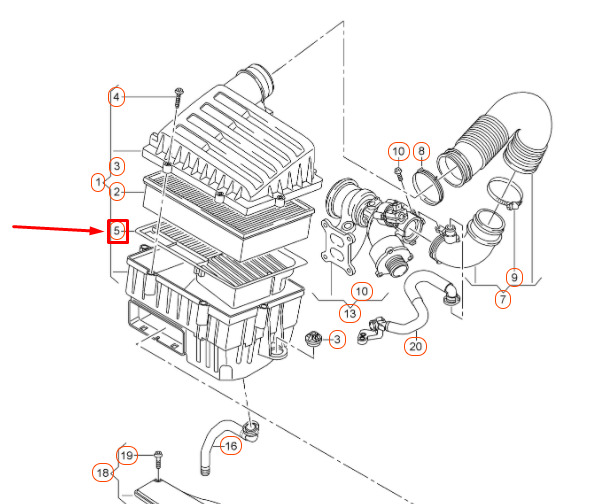 4
3
1
2
5
10
8
9
7
10
13
3
20
16
19
18