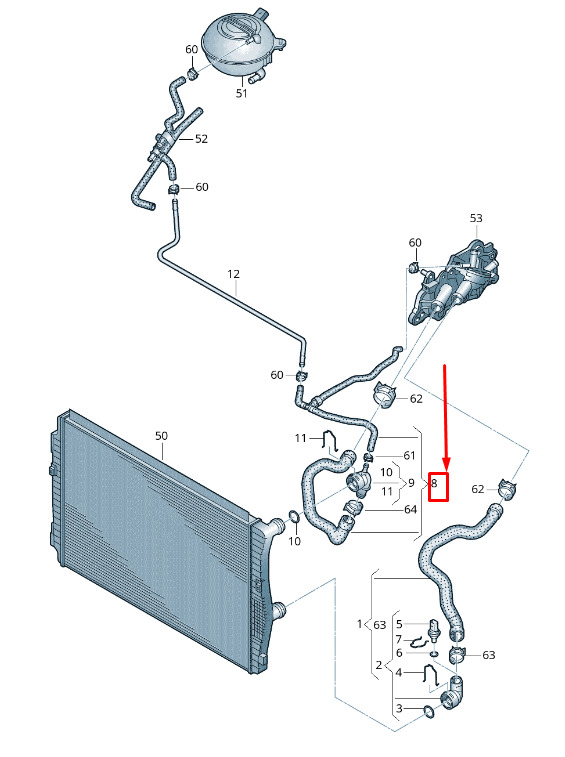 60
51
52
60
53
60
12
60
62
50
11
61
10
11
9
8
62
64
10
1
63
5
7
6
63
2
4
3