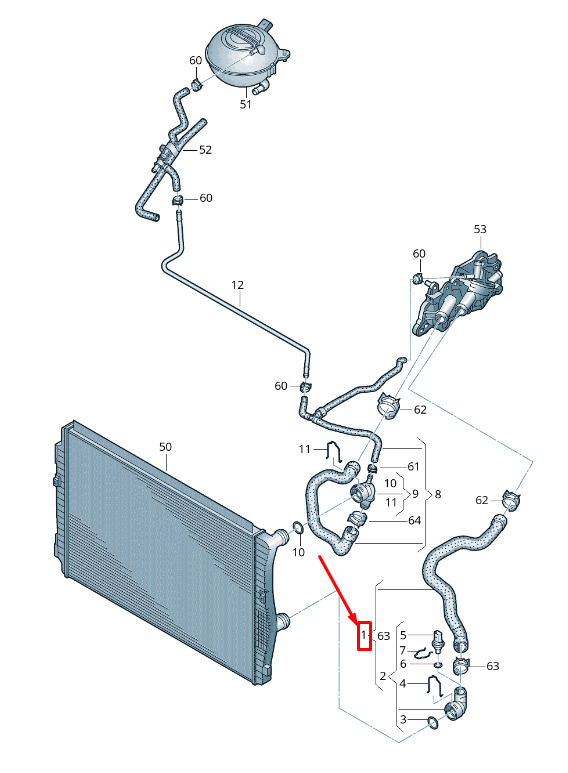 60
51
52
60
53
60
12
60
62
50
11
61
10
11
9
8
64
62
10
1
63
5
7
6
63
2
4
3