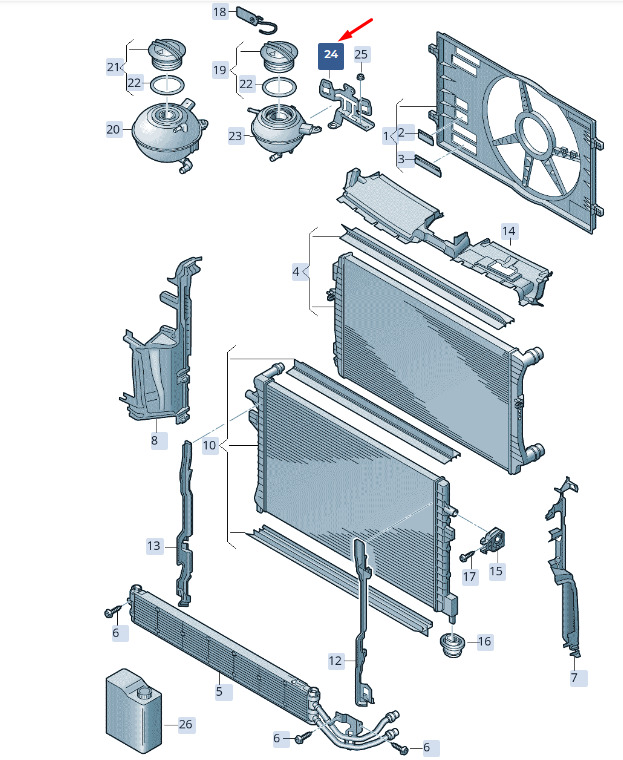 18
24
25
21
22
19
22
20
23
1
2
3
14
4
8
10
13
17
15
6
16
12
7
5
26
6
6