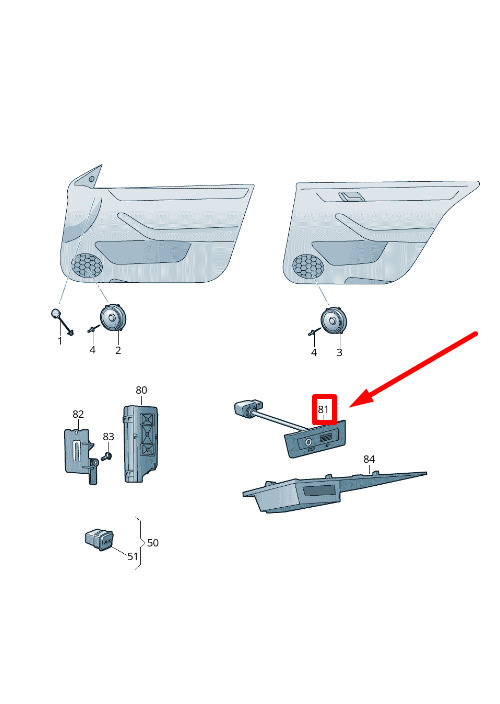 1
4
2
4
3
80
82
83
81
84
50
51